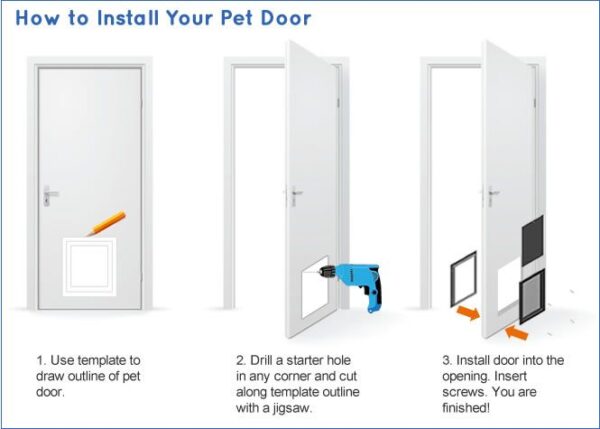 How to Install Your Pet Door

1. Use template to draw outline of pet door.

2. Drill a starter hole in any corner and cut along template outline with a jigsaw.

3. Install door into the opening. Insert screws. You are finished!